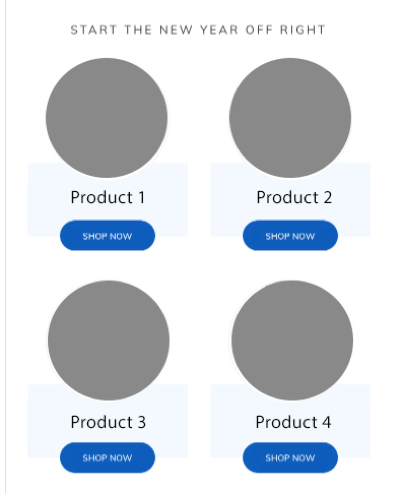 START THE NEW YEAR OFF RIGHT

Product 1

SHOP NOW

Product 2

SHOP NOW

Product 3

SHOP NOW

Product 4

SHOP NOW