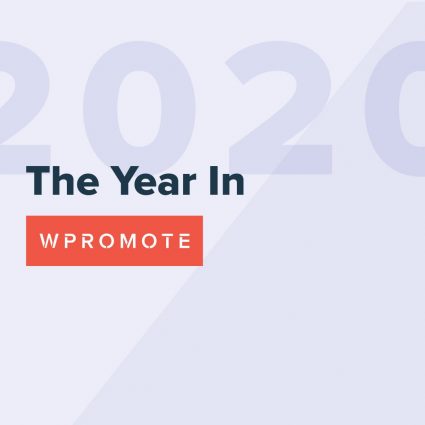 2020

The Year In

WPROMOTE