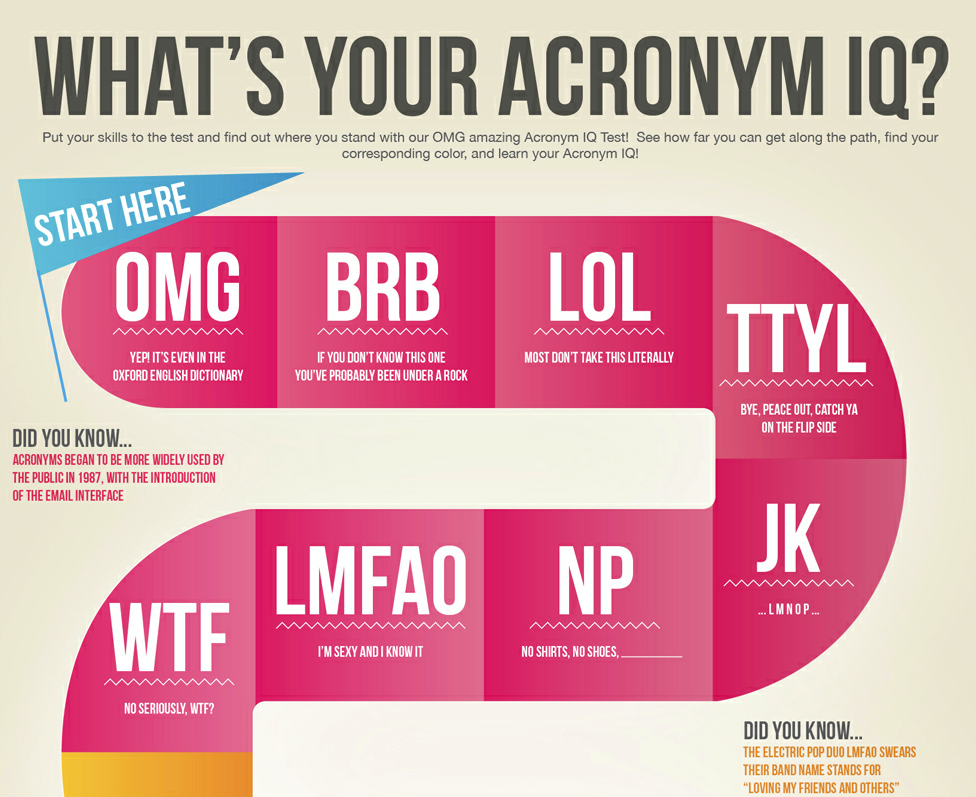 WHAT'S YOUR ACRONYM IQ?

Put your skills to the test and find out where you stand with our OMG amazing Acronym IQ Test! See how far you can get along the path, find your corresponding color, and learn your Acronym IQ!

START HERE

OMG
YEP! IT'S EVEN IN THE OXFORD ENGLISH DICTIONARY

BRB
IF YOU DON'T KNOW THIS ONE YOU'VE PROBABLY BEEN UNDER A ROCK

LOL
MOST DON'T TAKE THIS LITERALLY

TTYL
BYE, PEACE OUT, CATCH YA ON THE FLIP SIDE

DID YOU KNOW...
ACRONYMS BEGAN TO BE MORE WIDELY USED BY THE PUBLIC IN 1987, WITH THE INTRODUCTION OF THE EMAIL INTERFACE

JK
...LMNOP...

NP
NO SHIRTS, NO SHOES, ________

LMFAO
I'M SEXY AND I KNOW IT

WTF
NO SERIOUSLY, WTF?

DID YOU KNOW...
THE ELECTRIC POP DUO LMFAO SWEARS THEIR BAND NAME STANDS FOR "LOVING MY FRIENDS AND OTHERS"